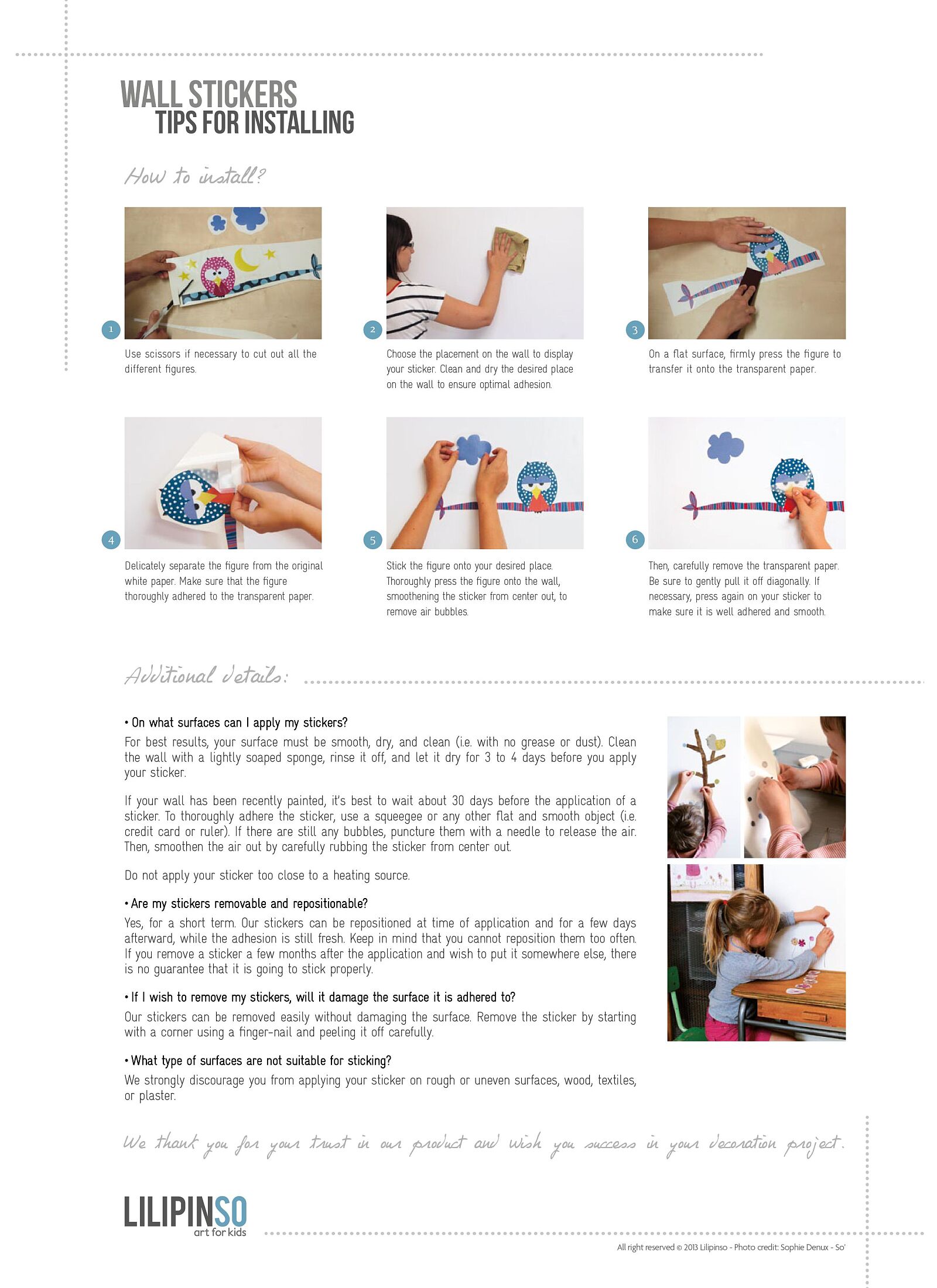 WALL STICKERS
TIPS FOR INSTALLING

How to install?

1
Use scissors if necessary to cut out all the different figures.

2
Choose the placement on the wall to display your sticker. Clean and dry the desired place on the wall to ensure optimal adhesion.

3
On a flat surface, firmly press the figure to transfer it onto the transparent paper.

4
Delicately separate the figure from the original white paper. Make sure that the figure thoroughly adhered to the transparent paper.

5
Stick the figure onto your desired place. Thoroughly press the figure onto the wall, smoothening the sticker from center out, to remove air bubbles.

6
Then, carefully remove the transparent paper. Be sure to gently pull it off diagonally. If necessary, press again on your sticker to make sure it is well adhered and smooth.

Additional details:

• On what surfaces can I apply my stickers?
For best results, your surface must be smooth, dry, and clean (i.e. with no grease or dust). Clean the wall with a lightly soaped sponge, rinse it off, and let it dry for 3 to 4 days before you apply your sticker.

If your wall has been recently painted, it's best to wait about 30 days before the application of a sticker. To thoroughly adhere the sticker, use a squeegee or any other flat and smooth object (i.e. credit card or ruler). If there are still any bubbles, puncture them with a needle to release the air. Then, smoothen the air out by carefully rubbing the sticker from center out.

Do not apply your sticker too close to a heating source.

• Are my stickers removable and repositionable?
Yes, for a short term. Our stickers can be repositioned at time of application and for a few days afterward, while the adhesion is still fresh. Keep in mind that you cannot reposition them too often. If you remove a sticker a few months after the application and wish to put it somewhere else, there is no guarantee that it is going to stick properly.

• If I wish to remove my stickers, will it damage the surface it is adhered to?
Our stickers can be removed easily without damaging the surface. Remove the sticker by starting with a corner using a finger-nail and peeling it off carefully.

• What type of surfaces are not suitable for sticking?
We strongly discourage you from applying your sticker on rough or uneven surfaces, wood, textiles, or plaster.

We thank you for your trust in our product and wish you success in your decoration project.

LILIPINSO
art for kids

All right reserved © 2013 Lilipinso - Photo credit: Sophie Denux - So'